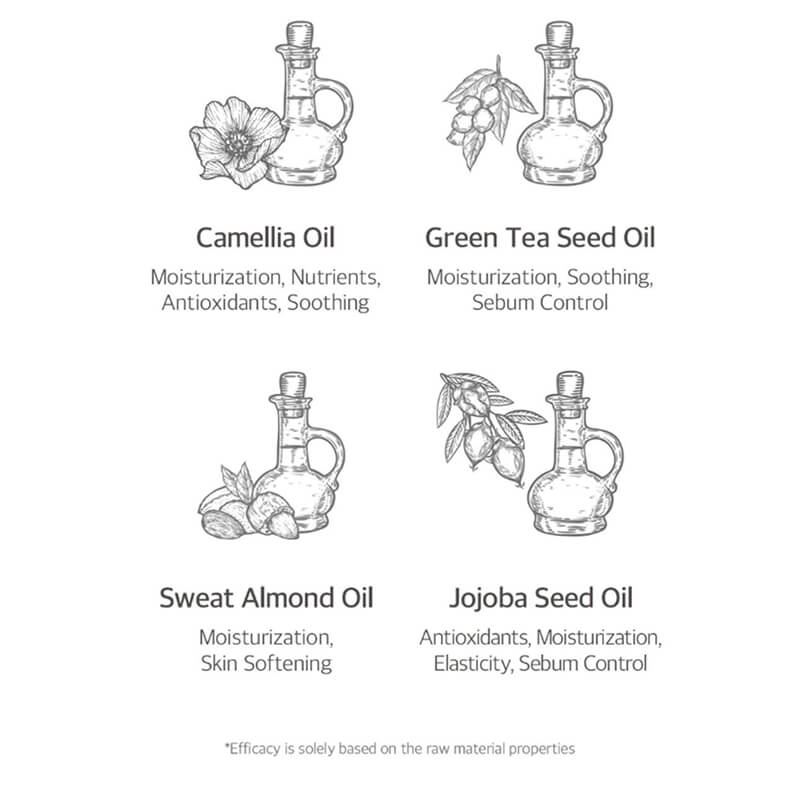 Camellia Oil
Moisturization, Nutrients, Antioxidants, Soothing

Green Tea Seed Oil
Moisturization, Soothing, Sebum Control

Sweat Almond Oil
Moisturization, Skin Softening

Jojoba Seed Oil
Antioxidants, Moisturization, Elasticity, Sebum Control

*Efficacy is solely based on the raw material properties